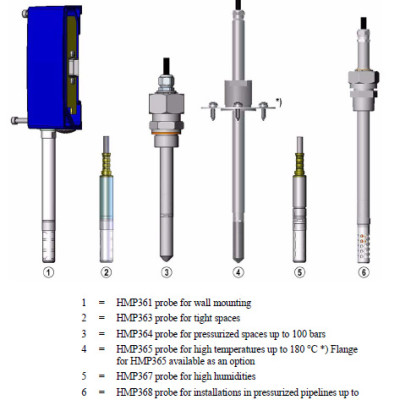 *)

1

2

3

4

5

6

1 = HMP361 probe for wall mounting
2 = HMP363 probe for tight spaces
3 = HMP364 probe for pressurized spaces up to 100 bars
4 = HMP365 probe for high temperatures up to 180 °C *) Flange for HMP365 available as an option
5 = HMP367 probe for high humidities
6 = HMP368 probe for installations in pressurized pipelines up to